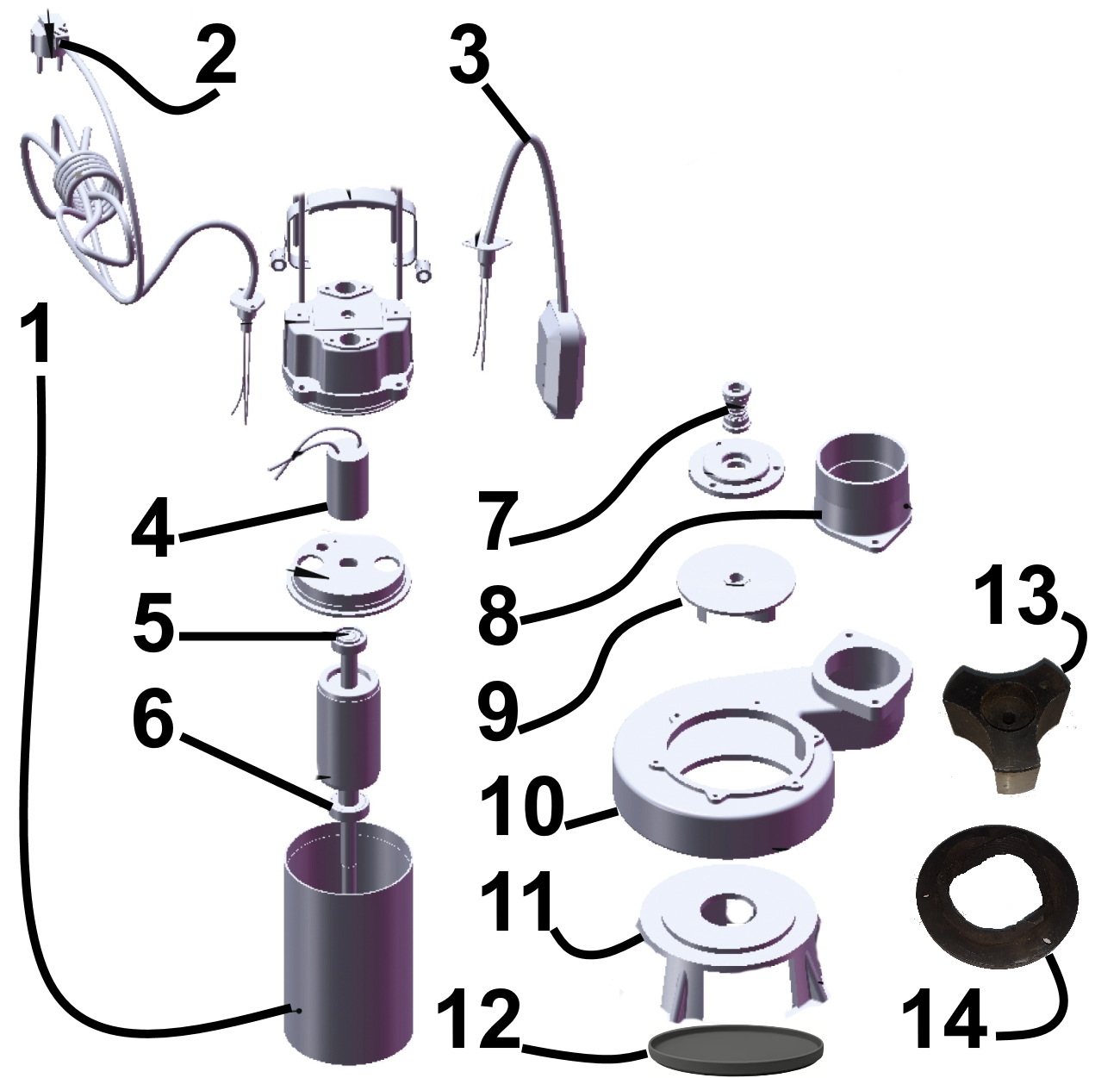 2
3
1
4
5
6
7
8
9
10
11
12
13
14