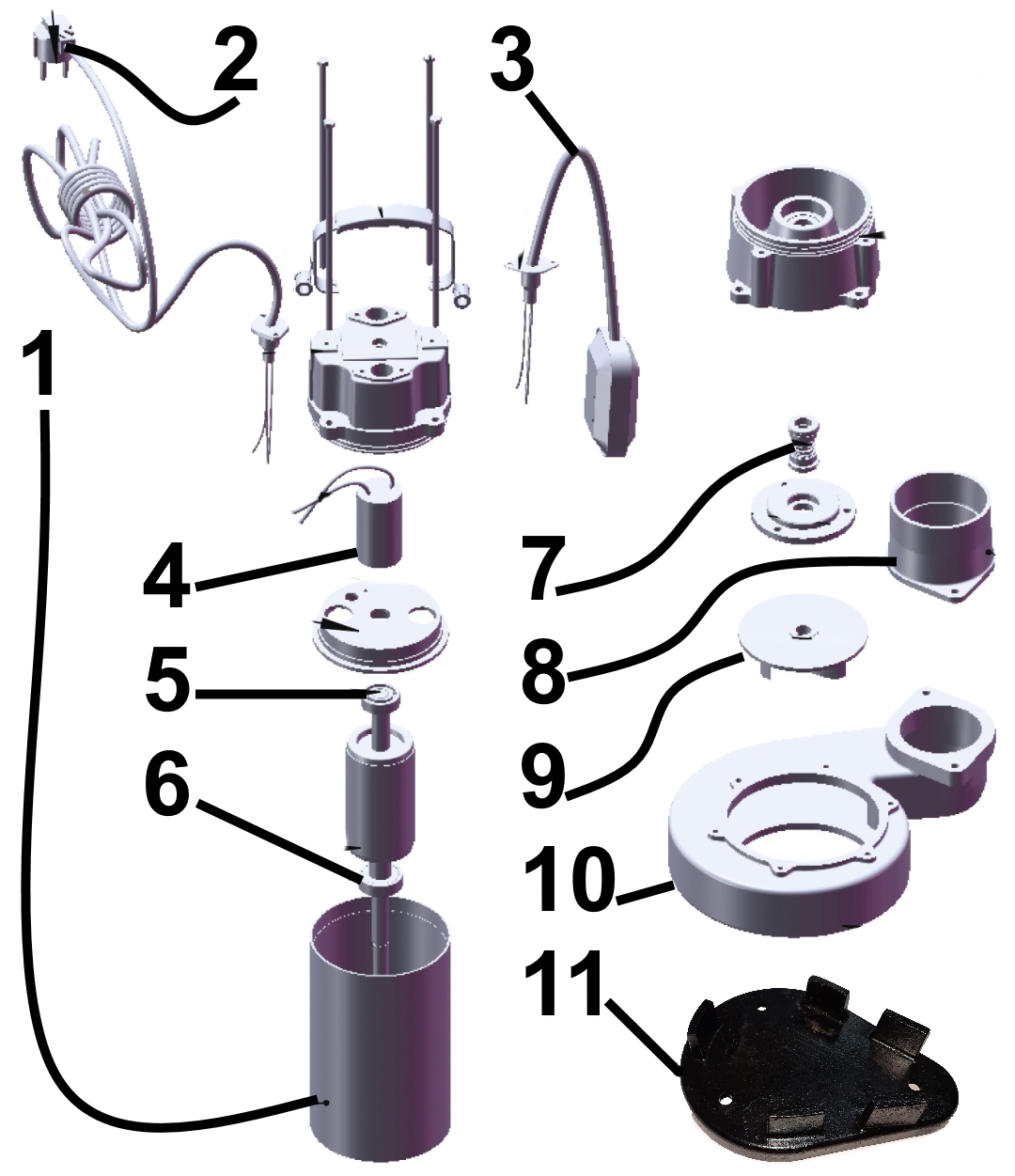 2
3
1
4
5
6
7
8
9
10
11