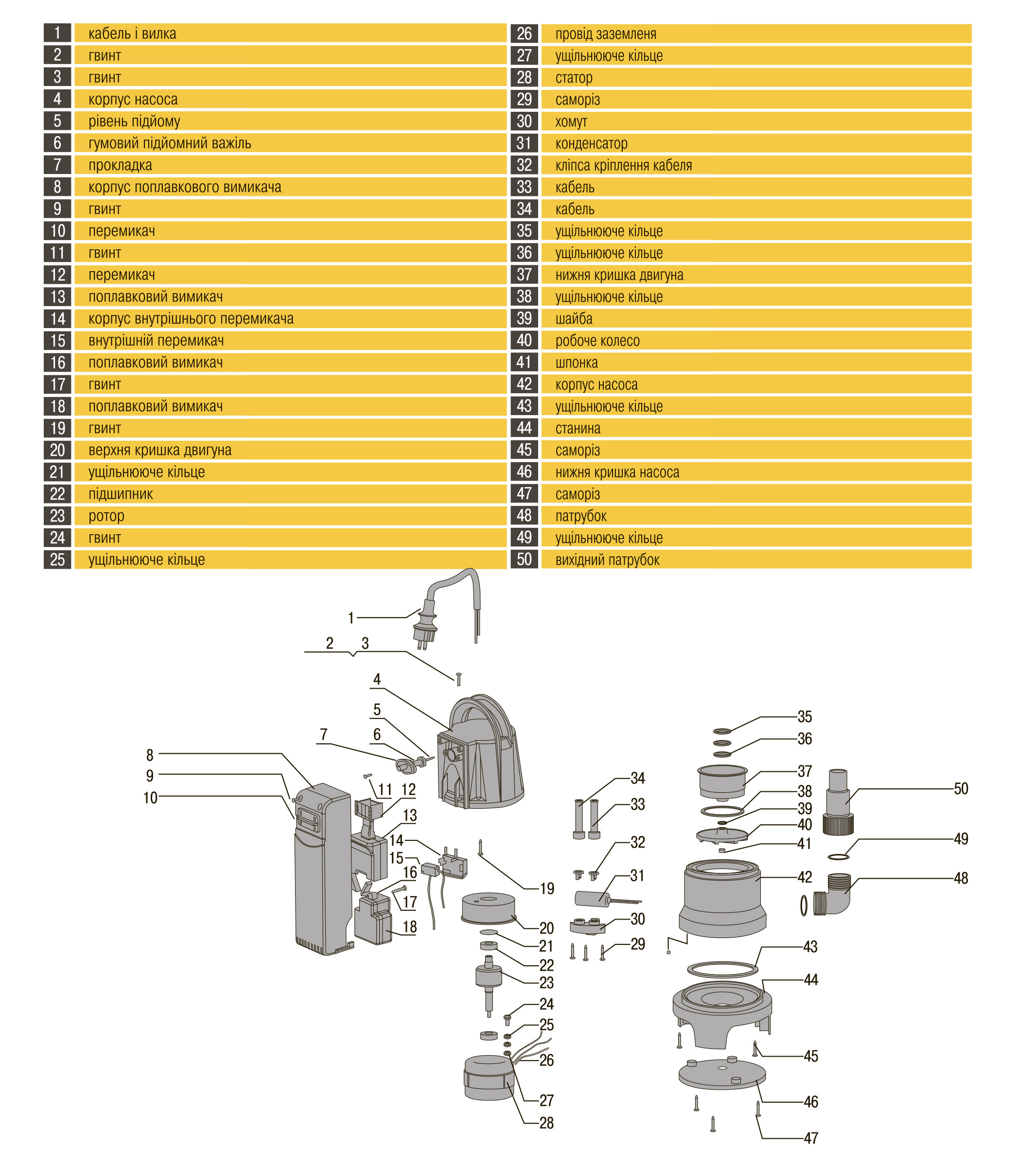 | 1 | кабель і вилка |
|---|---|
| 2 | гвинт |
| 3 | гвинт |
| 4 | корпус насоса |
| 5 | рівень підйому |
| 6 | гумовий підйомний важіль |
| 7 | прокладка |
| 8 | корпус поплавкового вимикача |
| 9 | гвинт |
| 10 | перемикач |
| 11 | гвинт |
| 12 | перемикач |
| 13 | поплавковий вимикач |
| 14 | корпус внутрішнього перемикача |
| 15 | внутрішній перемикач |
| 16 | поплавковий вимикач |
| 17 | гвинт |
| 18 | поплавковий вимикач |
| 19 | гвинт |
| 20 | верхня кришка двигуна |
| 21 | ущільнююче кільце |
| 22 | підшипник |
| 23 | ротор |
| 24 | гвинт |
| 25 | ущільнююче кільце |

| 26 | провід заземленя |
|---|---|
| 27 | ущільнююче кільце |
| 28 | статор |
| 29 | саморіз |
| 30 | хомут |
| 31 | конденсатор |
| 32 | кліпса кріплення кабеля |
| 33 | кабель |
| 34 | кабель |
| 35 | ущільнююче кільце |
| 36 | ущільнююче кільце |
| 37 | нижня кришка двигуна |
| 38 | ущільнююче кільце |
| 39 | шайба |
| 40 | робоче колесо |
| 41 | шпонка |
| 42 | корпус насоса |
| 43 | ущільнююче кільце |
| 44 | станина |
| 45 | саморіз |
| 46 | нижня кришка насоса |
| 47 | саморіз |
| 48 | патрубок |
| 49 | ущільнююче кільце |
| 50 | вихідний патрубок |

1 2 3 4 5 7 6 8 9 10 11 12 13 14 15 16 17 18 19 20 21 22 23 24 25 26 27 28 34 33 32 31 30 29 35 36 37 38 39 40 41 42 43 44 45 46 47 50 49 48