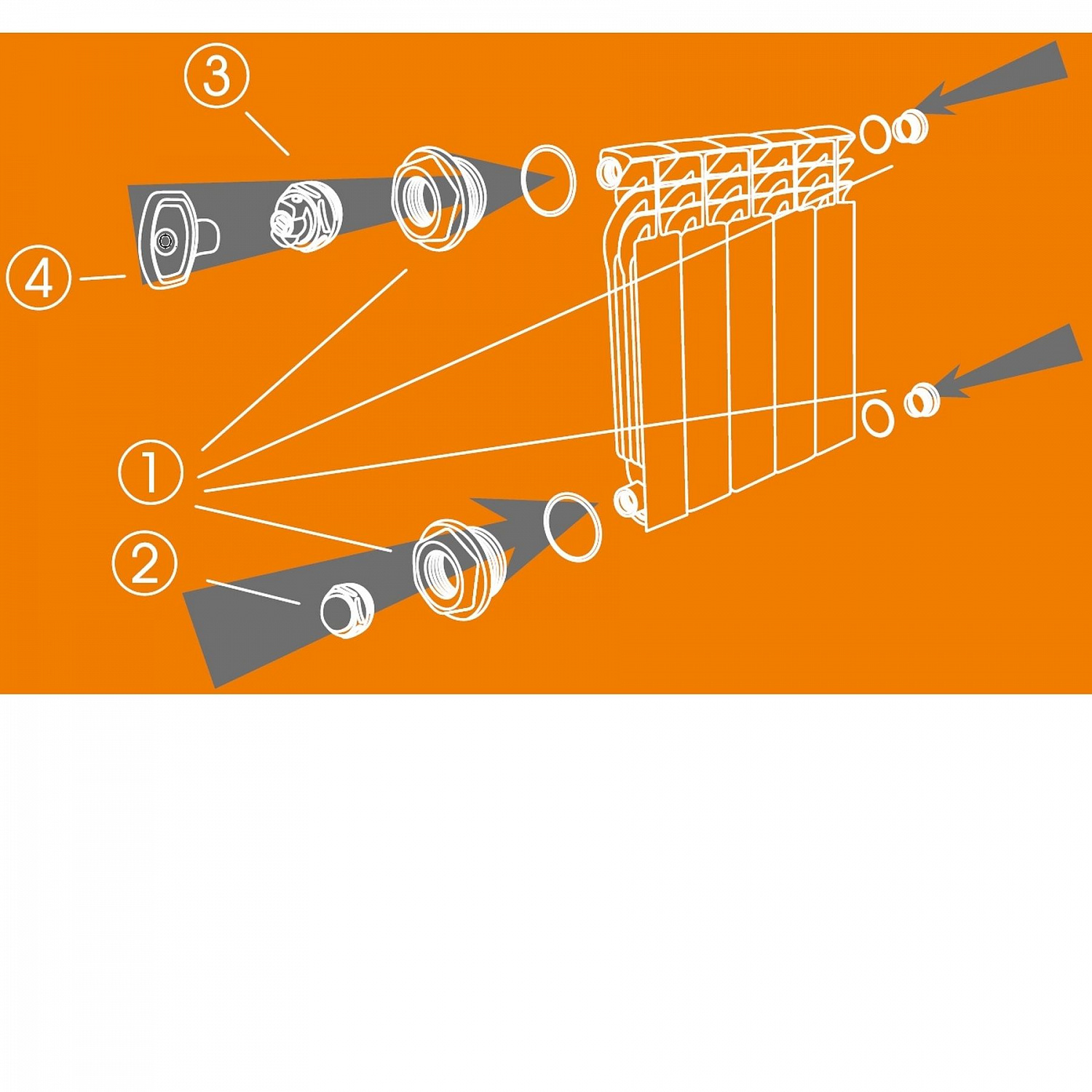 3
4
1
2