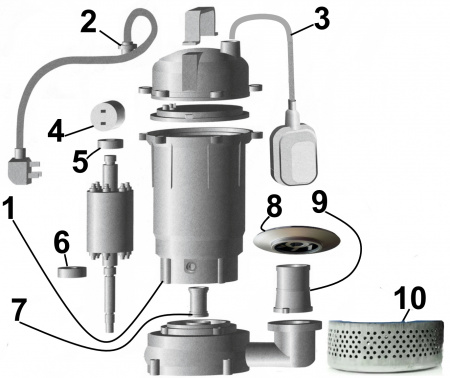 2
3
4
5
1
6
8
9
7
10