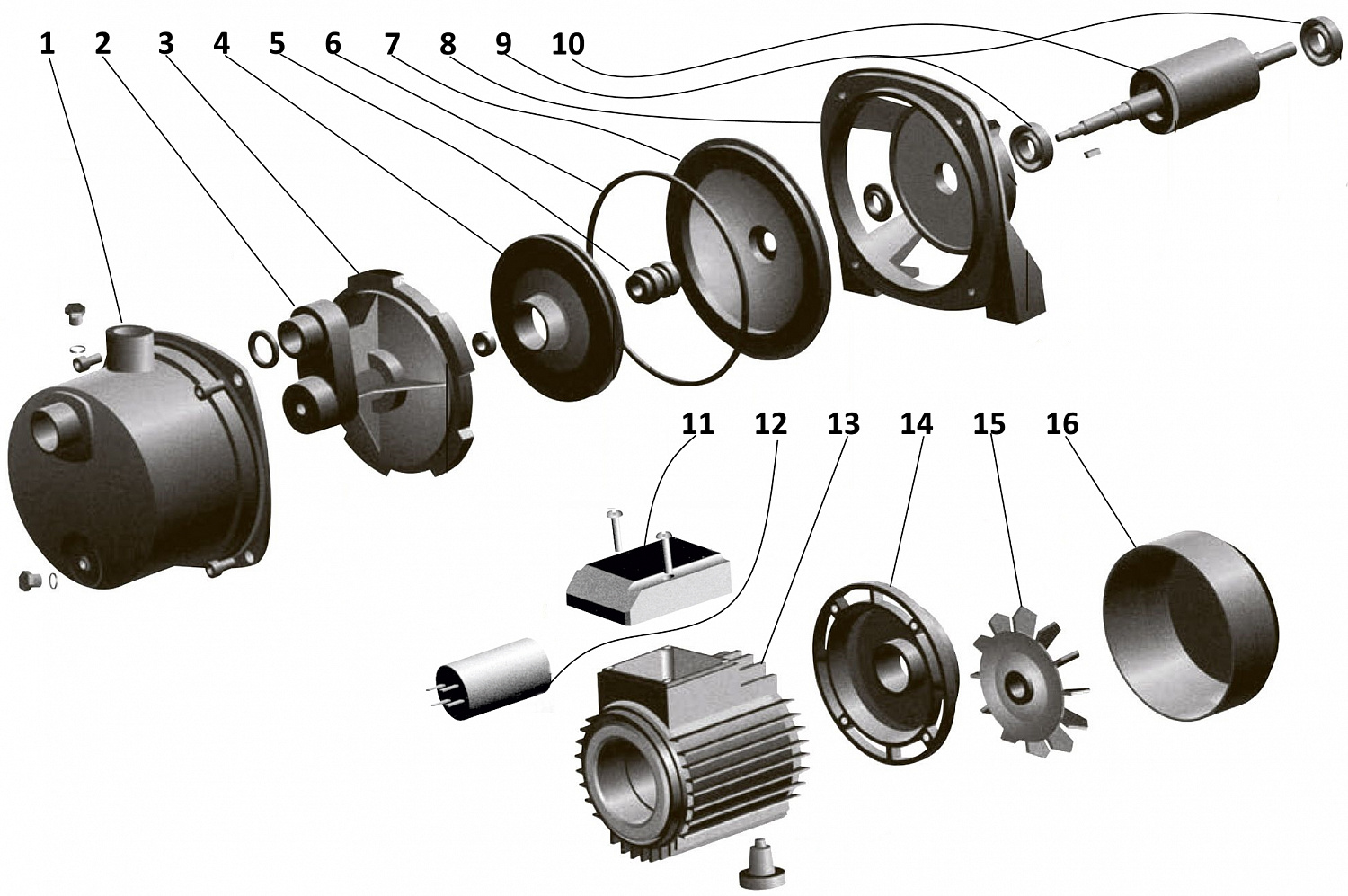 1 2 3 4 5 6 7 8 9 10

11 12 13 14 15 16