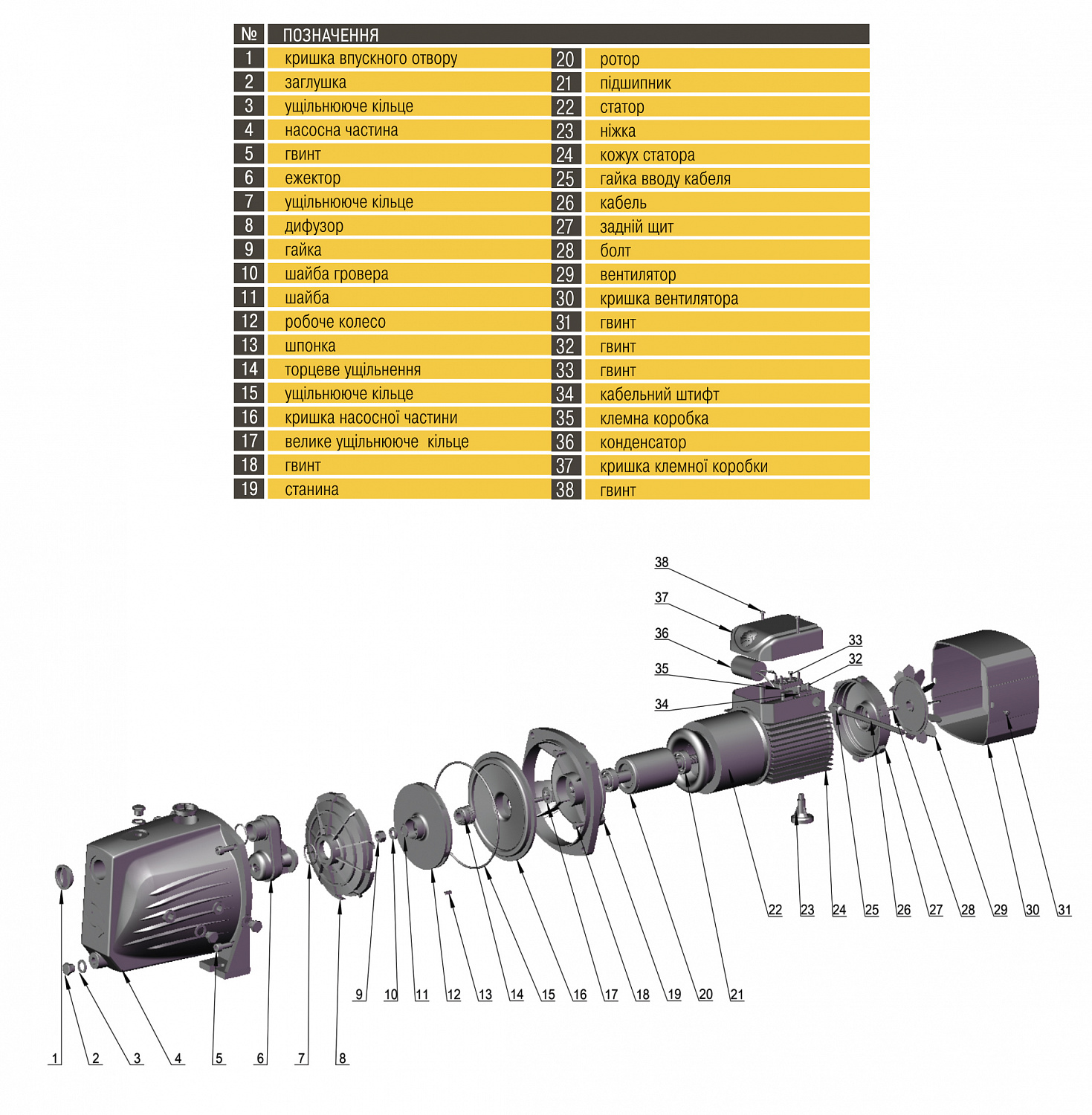 | № | ПОЗНАЧЕННЯ | | |
|---|---|---|---|
| 1 | кришка впускного отвору | 20 | ротор |
| 2 | заглушка | 21 | підшипник |
| 3 | ущільнююче кільце | 22 | статор |
| 4 | насосна частина | 23 | ніжка |
| 5 | гвинт | 24 | кожух статора |
| 6 | ежектор | 25 | гайка вводу кабеля |
| 7 | ущільнююче кільце | 26 | кабель |
| 8 | дифузор | 27 | задній щит |
| 9 | гайка | 28 | болт |
| 10 | шайба гровера | 29 | вентилятор |
| 11 | шайба | 30 | кришка вентилятора |
| 12 | робоче колесо | 31 | гвинт |
| 13 | шпонка | 32 | гвинт |
| 14 | торцеве ущільнення | 33 | гвинт |
| 15 | ущільнююче кільце | 34 | кабельний штифт |
| 16 | кришка насосної частини | 35 | клемна коробка |
| 17 | велике ущільнююче кільце | 36 | конденсатор |
| 18 | гвинт | 37 | кришка клемної коробки |
| 19 | станина | 38 | гвинт |

38
37
36
35
34
33
32
22 23 24 25 26 27 28 29 30 31
9 10 11 12 13 14 15 16 17 18 19 20 21
1 2 3 4 5 6 7 8