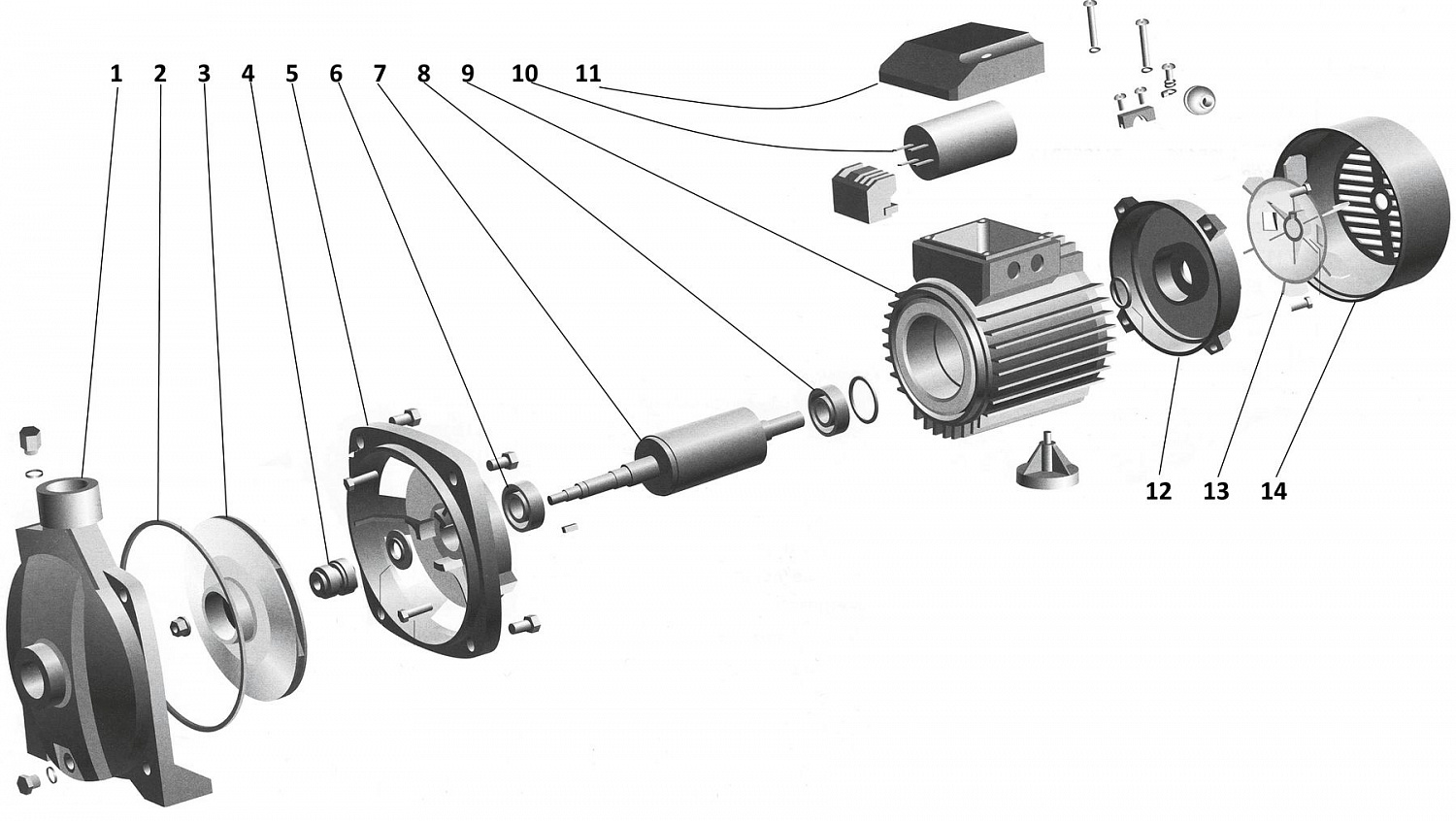 1 2 3 4 5 6 7 8 9 10 11

12 13 14